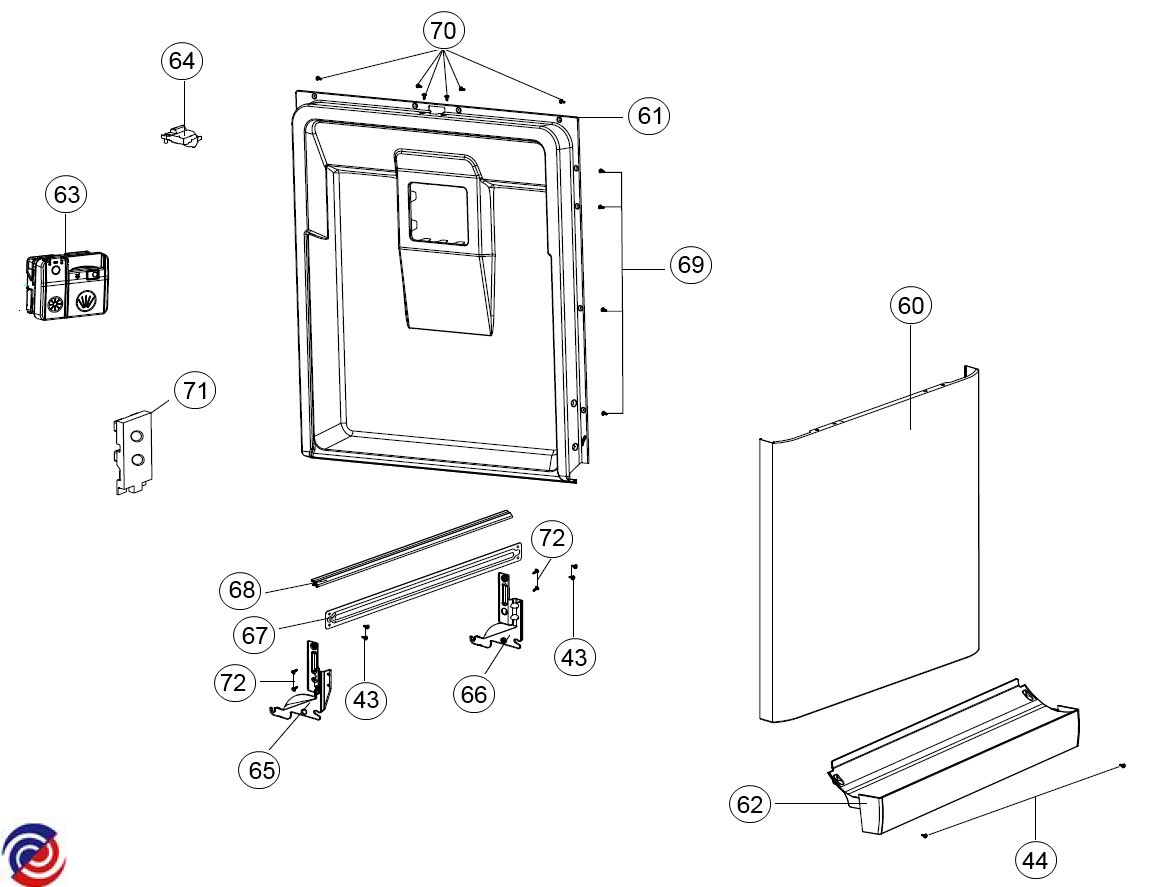 70
64
61
63
69
60
71
72
68
67
43
72
43
66
65
62
44